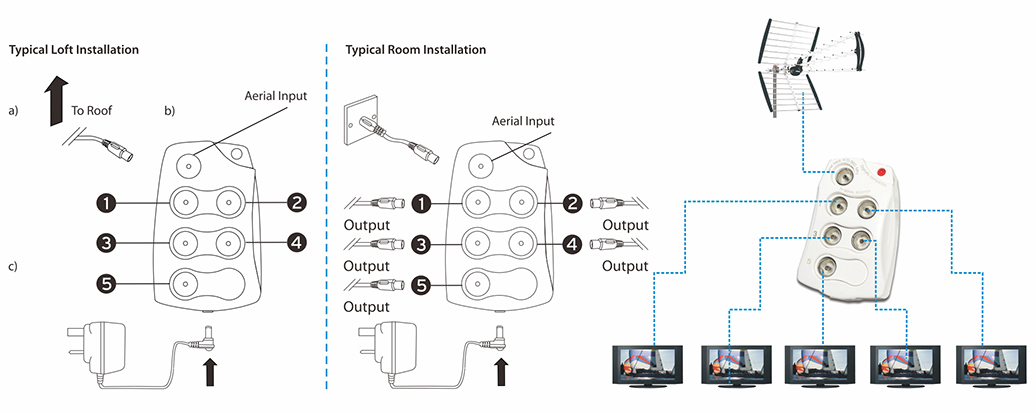 Typical Loft Installation

a) To Roof

b) Aerial Input

1 2
3 4

c)

5

Typical Room Installation

Aerial Input

1 2
Output Output
3 4
Output Output
5
Output